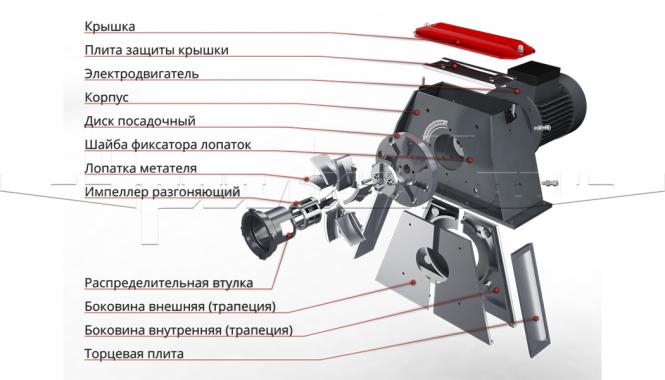 Крышка
Плита защиты крышки
Электродвигатель
Корпус
Диск посадочный
Шайба фиксатора лопаток
Лопатка метателя
Импеллер разгоняющий

Распределительная втулка
Боковина внешняя (трапеция)
Боковина внутренняя (трапеция)
Торцевая плита